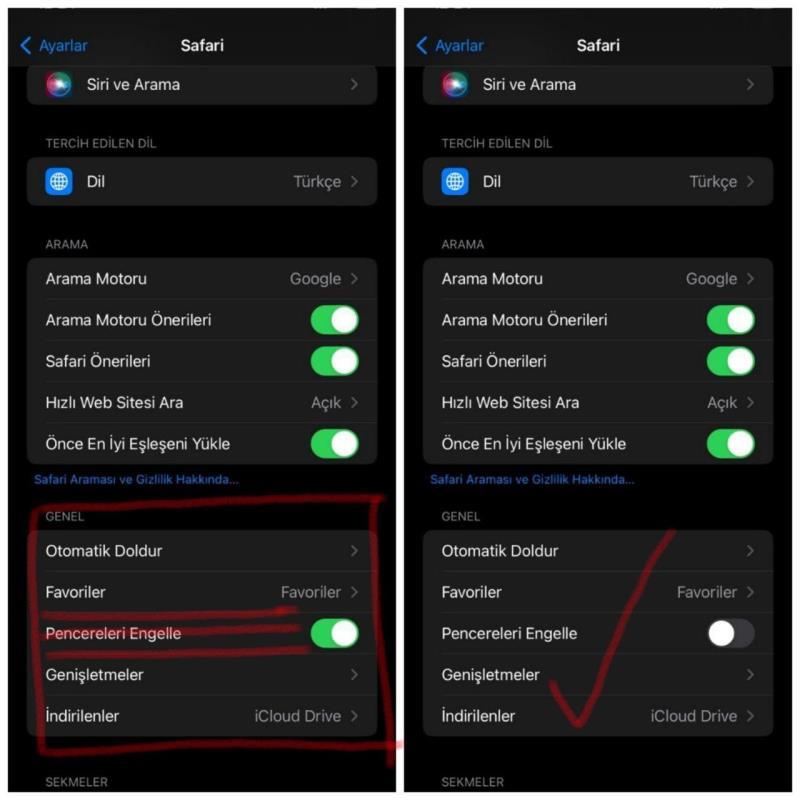 Ayarlar Safari

Siri ve Arama

TERCİH EDİLEN DİL

Dil Türkçe

ARAMA

Arama Motoru Google

Arama Motoru Önerileri

Safari Önerileri

Hızlı Web Sitesi Ara Açık

Önce En İyi Eşleşeni Yükle

Safari Araması ve Gizlilik Hakkında...

GENEL

Otomatik Doldur

Favoriler Favoriler

Pencereleri Engelle

Genişletmeler

İndirilenler iCloud Drive

SEKMELER

Ayarlar Safari

Siri ve Arama

TERCİH EDİLEN DİL

Dil Türkçe

ARAMA

Arama Motoru Google

Arama Motoru Önerileri

Safari Önerileri

Hızlı Web Sitesi Ara Açık

Önce En İyi Eşleşeni Yükle

Safari Araması ve Gizlilik Hakkında...

GENEL

Otomatik Doldur

Favoriler Favoriler

Pencereleri Engelle

Genişletmeler

İndirilenler iCloud Drive

SEKMELER